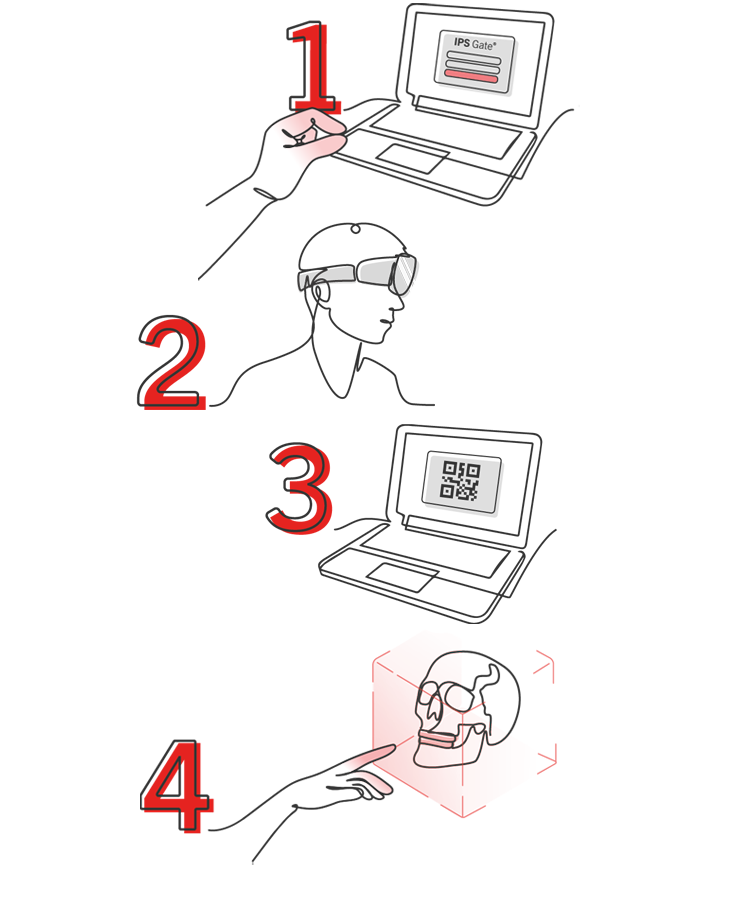 1

IPS Gate®

2

3

4